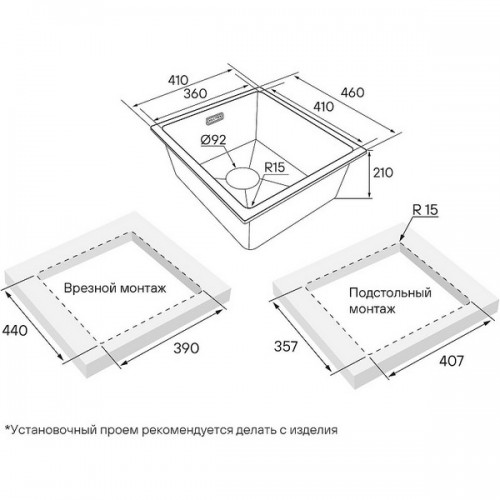 410
360
460
410
Ø92
R15
210
R 15
Врезной монтаж
440
390
Подстольный монтаж
357
407
*Установочный проем рекомендуется делать с изделия